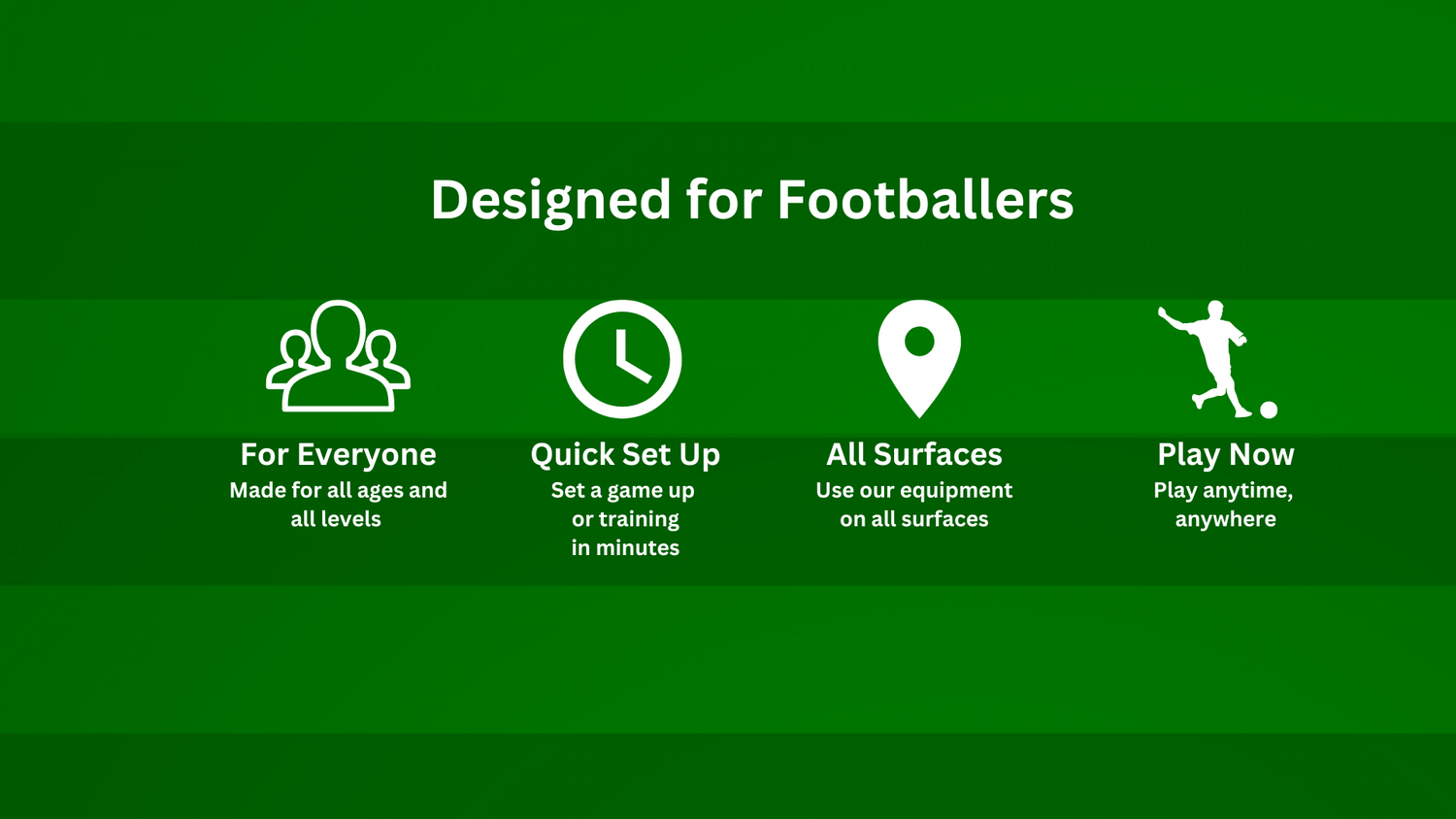 Designed for Footballers

For Everyone
Made for all ages and all levels

Quick Set Up
Set a game up or training in minutes

All Surfaces
Use our equipment on all surfaces

Play Now
Play anytime, anywhere